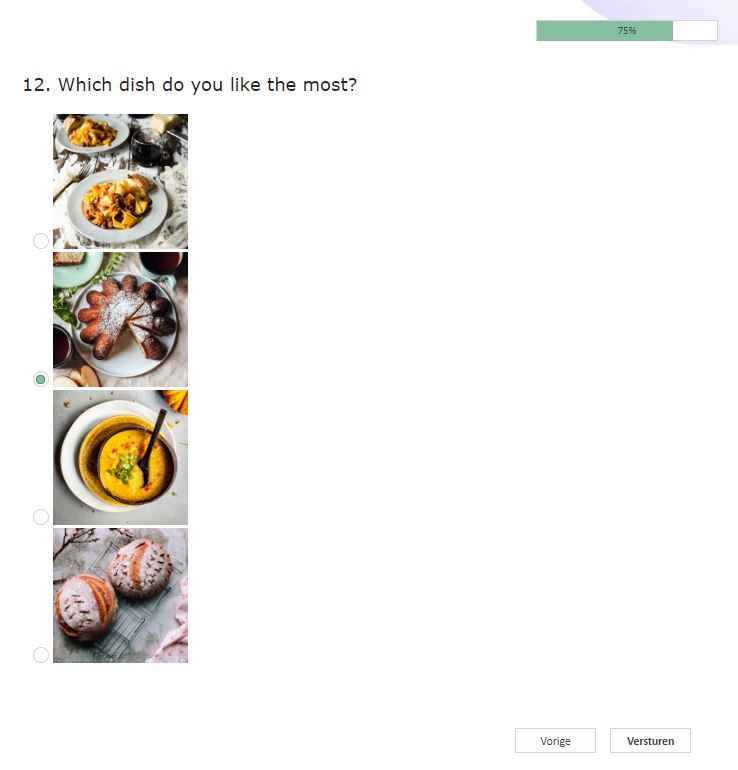 75%

12. Which dish do you like the most?

Vorige

Versturen